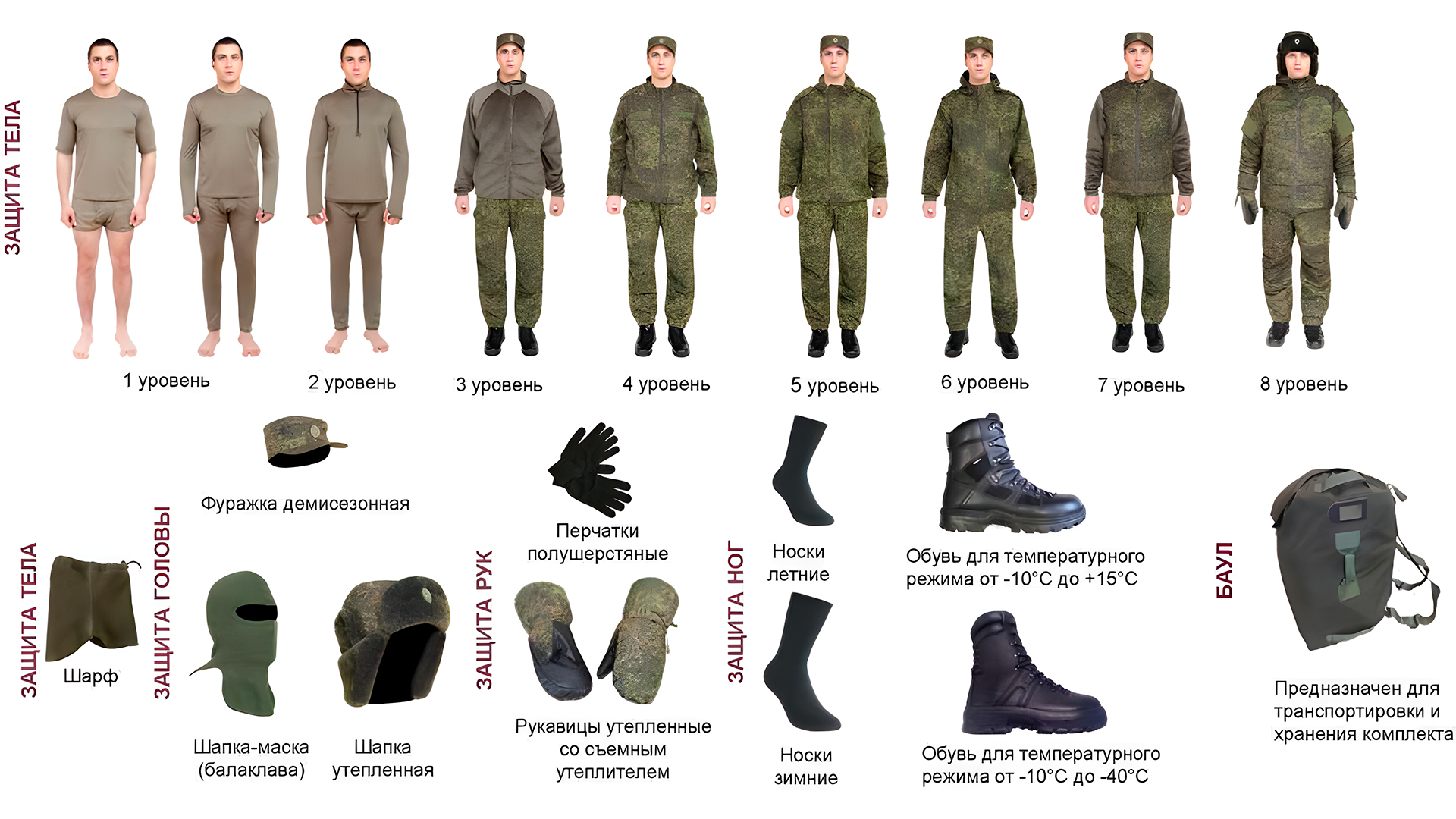 ЗАЩИТА ТЕЛА

1 уровень
2 уровень
3 уровень
4 уровень
5 уровень
6 уровень
7 уровень
8 уровень

ЗАЩИТА ТЕЛА

Шарф

ЗАЩИТА ГОЛОВЫ

Фуражка демисезонная

Шапка-маска (балаклава)

Шапка утепленная

ЗАЩИТА РУК

Перчатки полушерстяные

Рукавицы утепленные со съемным утеплителем

ЗАЩИТА НОГ

Носки летние

Носки зимние

Обувь для температурного режима от -10°С до +15°С

Обувь для температурного режима от -10°С до -40°С

БАУЛ

Предназначен для транспортировки и хранения комплекта